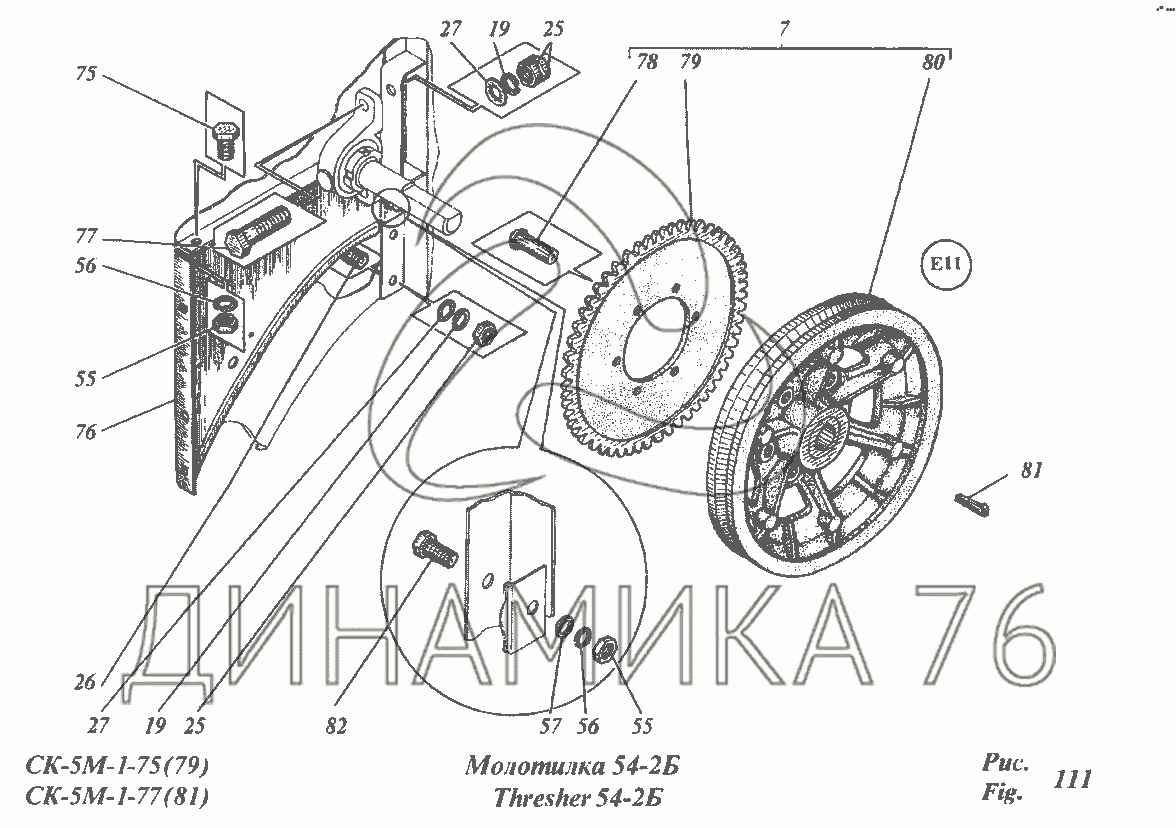 27 19 25

7

78 79 80

75

77

56

55

76

E11

81

26

27 19 25

82

57 56 55

ДИНАМИКА 76

СК-5М-1-75(79)
СК-5М-1-77(81)

Молотилка 54-2Б
Thresher 54-2Б

Рис.
Fig. 111